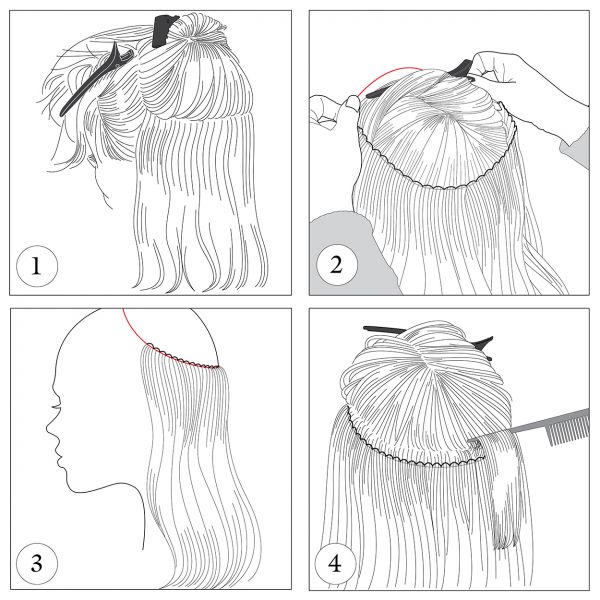 1

2

3

4